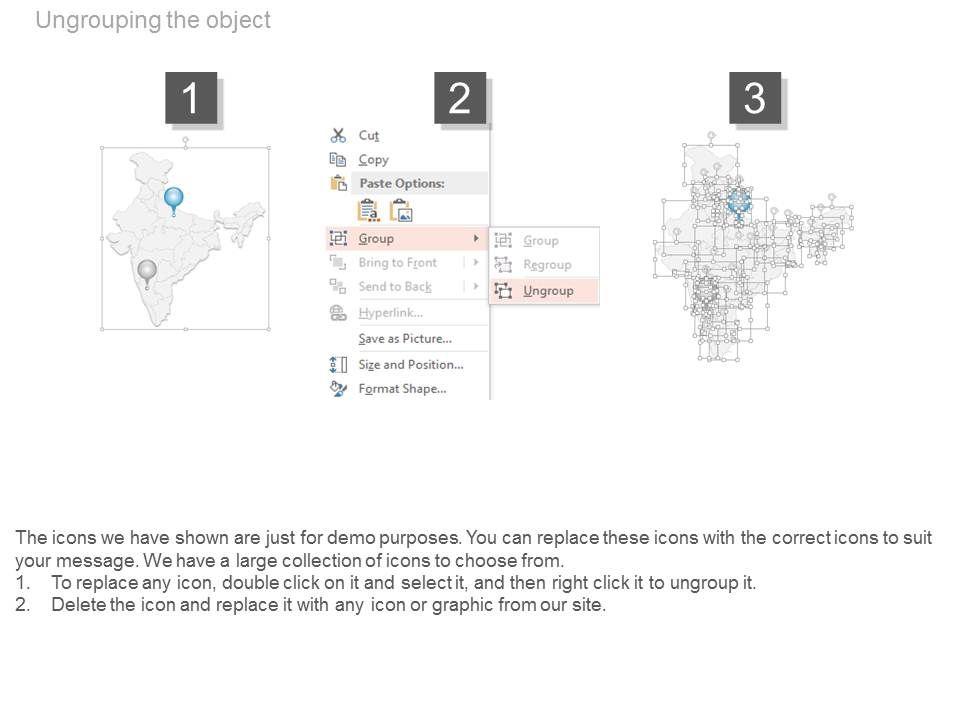 Ungrouping the object

1

2

Cut
Copy
Paste Options:
Group
Bring to Front
Send to Back
Hyperlink...
Save as Picture...
Size and Position...
Format Shape...

Group
Regroup
Ungroup

3

The icons we have shown are just for demo purposes. You can replace these icons with the correct icons to suit your message. We have a large collection of icons to choose from.
1. To replace any icon, double click on it and select it, and then right click it to ungroup it.
2. Delete the icon and replace it with any icon or graphic from our site.