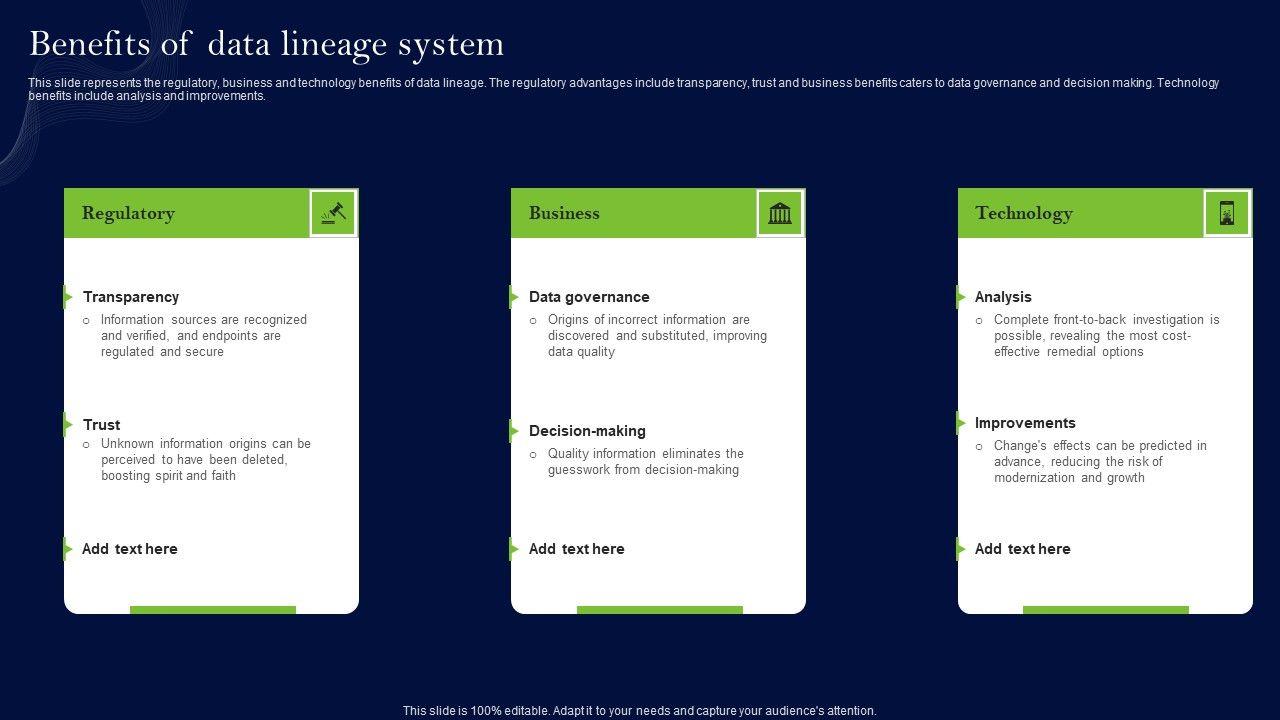 Benefits of data lineage system

This slide represents the regulatory, business and technology benefits of data lineage. The regulatory advantages include transparency, trust and business benefits caters to data governance and decision making. Technology benefits include analysis and improvements.

Regulatory

Transparency
○ Information sources are recognized and verified, and endpoints are regulated and secure

Trust
○ Unknown information origins can be perceived to have been deleted, boosting spirit and faith

Add text here

Business

Data governance
○ Origins of incorrect information are discovered and substituted, improving data quality

Decision-making
○ Quality information eliminates the guesswork from decision-making

Add text here

Technology

Analysis
○ Complete front-to-back investigation is possible, revealing the most cost-effective remedial options

Improvements
○ Change's effects can be predicted in advance, reducing the risk of modernization and growth

Add text here

This slide is 100% editable. Adapt it to your needs and capture your audience's attention.