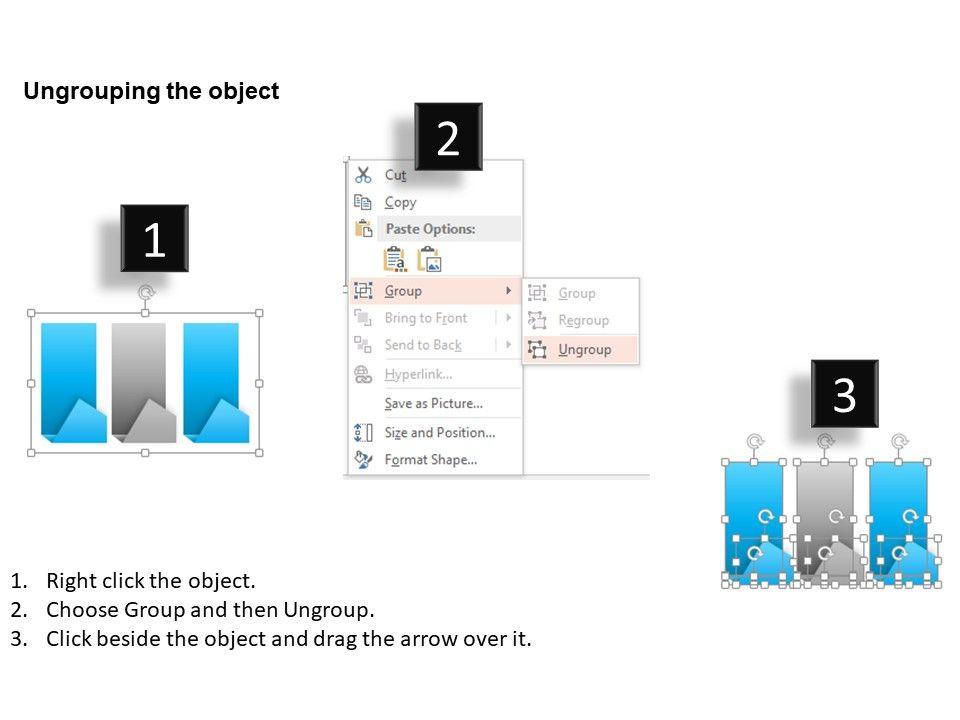 Ungrouping the object

1

2

Cut
Copy
Paste Options:
Group
Bring to Front
Send to Back
Hyperlink...
Save as Picture...
Size and Position...
Format Shape...

Group
Regroup
Ungroup

3

1. Right click the object.
2. Choose Group and then Ungroup.
3. Click beside the object and drag the arrow over it.