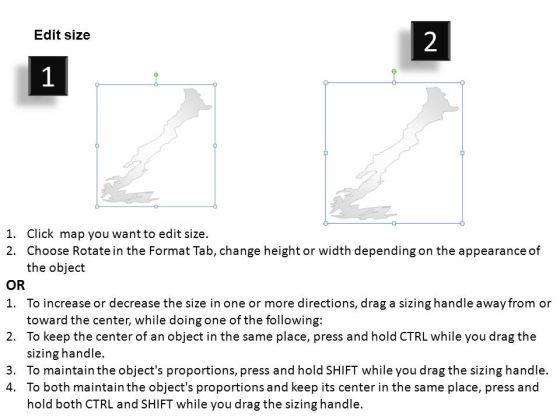 Edit size

1

2

1. Click  map you want to edit size.
2. Choose Rotate in the Format Tab, change height or width depending on the appearance of the object

OR

1. To increase or decrease the size in one or more directions, drag a sizing handle away from or toward the center, while doing one of the following:
2. To keep the center of an object in the same place, press and hold CTRL while you drag the sizing handle.
3. To maintain the object's proportions, press and hold SHIFT while you drag the sizing handle.
4. To both maintain the object's proportions and keep its center in the same place, press and hold both CTRL and SHIFT while you drag the sizing handle.