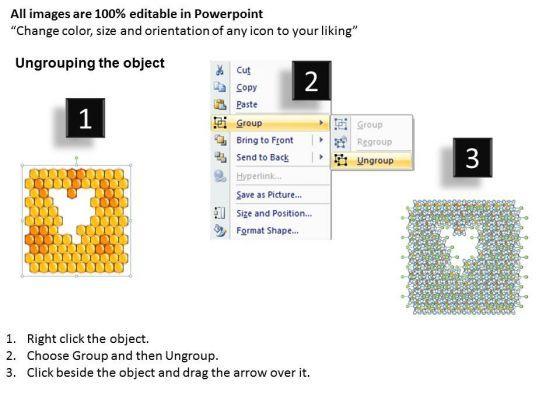 All images are 100% editable in Powerpoint
“Change color, size and orientation of any icon to your liking”

Ungrouping the object

1

2

Cut
Copy
Paste
Group
Bring to Front
Send to Back
Hyperlink...
Save as Picture...
Size and Position...
Format Shape...

Group
Regroup
Ungroup

3

1. Right click the object.
2. Choose Group and then Ungroup.
3. Click beside the object and drag the arrow over it.