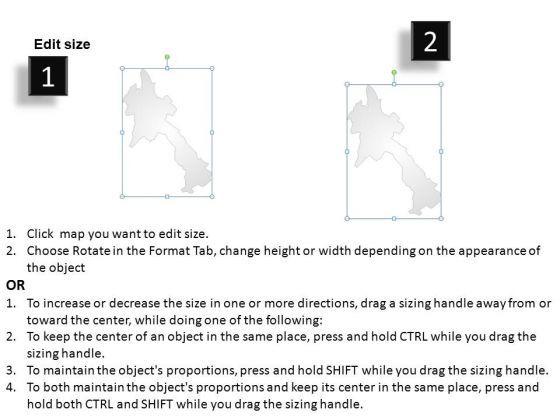 Edit size

1

2

1. Click  map you want to edit size.
2. Choose Rotate in the Format Tab, change height or width depending on the appearance of the object

OR

1. To increase or decrease the size in one or more directions, drag a sizing handle away from or toward the center, while doing one of the following:
2. To keep the center of an object in the same place, press and hold CTRL while you drag the sizing handle.
3. To maintain the object's proportions, press and hold SHIFT while you drag the sizing handle.
4. To both maintain the object's proportions and keep its center in the same place, press and hold both CTRL and SHIFT while you drag the sizing handle.