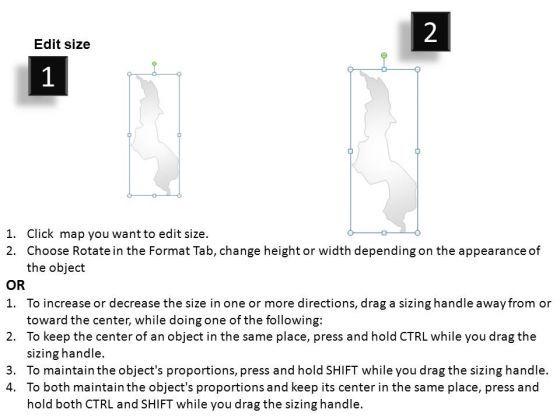 Edit size

1

2

1. Click  map you want to edit size.
2. Choose Rotate in the Format Tab, change height or width depending on the appearance of the object

OR

1. To increase or decrease the size in one or more directions, drag a sizing handle away from or toward the center, while doing one of the following:
2. To keep the center of an object in the same place, press and hold CTRL while you drag the sizing handle.
3. To maintain the object's proportions, press and hold SHIFT while you drag the sizing handle.
4. To both maintain the object's proportions and keep its center in the same place, press and hold both CTRL and SHIFT while you drag the sizing handle.