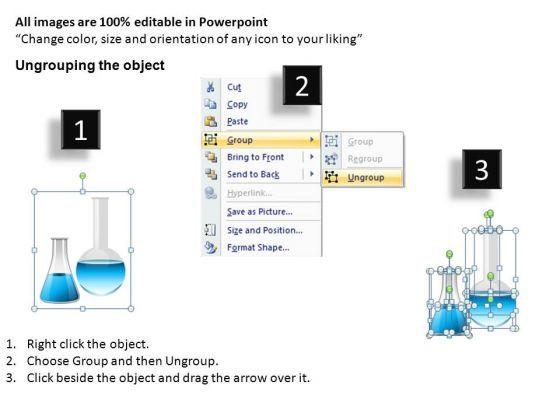 All images are 100% editable in Powerpoint
“Change color, size and orientation of any icon to your liking”

Ungrouping the object

1

2

Cut
Copy
Paste
Group
Bring to Front
Send to Back
Hyperlink...
Save as Picture...
Size and Position...
Format Shape...

Group
Regroup
Ungroup

3

1. Right click the object.
2. Choose Group and then Ungroup.
3. Click beside the object and drag the arrow over it.