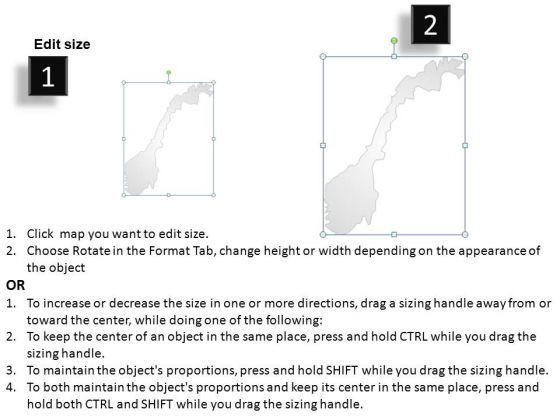 Edit size

1

2

1. Click map you want to edit size.
2. Choose Rotate in the Format Tab, change height or width depending on the appearance of the object

OR

1. To increase or decrease the size in one or more directions, drag a sizing handle away from or toward the center, while doing one of the following:
2. To keep the center of an object in the same place, press and hold CTRL while you drag the sizing handle.
3. To maintain the object's proportions, press and hold SHIFT while you drag the sizing handle.
4. To both maintain the object's proportions and keep its center in the same place, press and hold both CTRL and SHIFT while you drag the sizing handle.