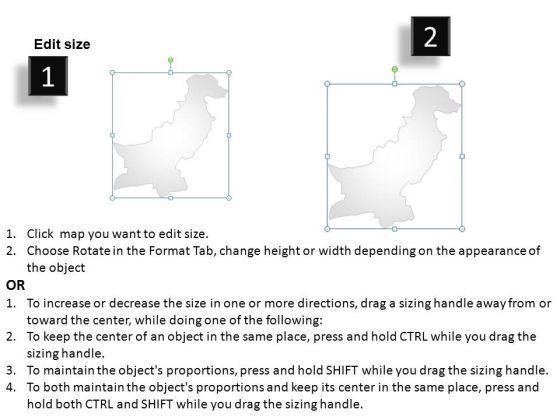 Edit size

1

2

1. Click map you want to edit size.
2. Choose Rotate in the Format Tab, change height or width depending on the appearance of the object

OR

1. To increase or decrease the size in one or more directions, drag a sizing handle away from or toward the center, while doing one of the following:
2. To keep the center of an object in the same place, press and hold CTRL while you drag the sizing handle.
3. To maintain the object's proportions, press and hold SHIFT while you drag the sizing handle.
4. To both maintain the object's proportions and keep its center in the same place, press and hold both CTRL and SHIFT while you drag the sizing handle.