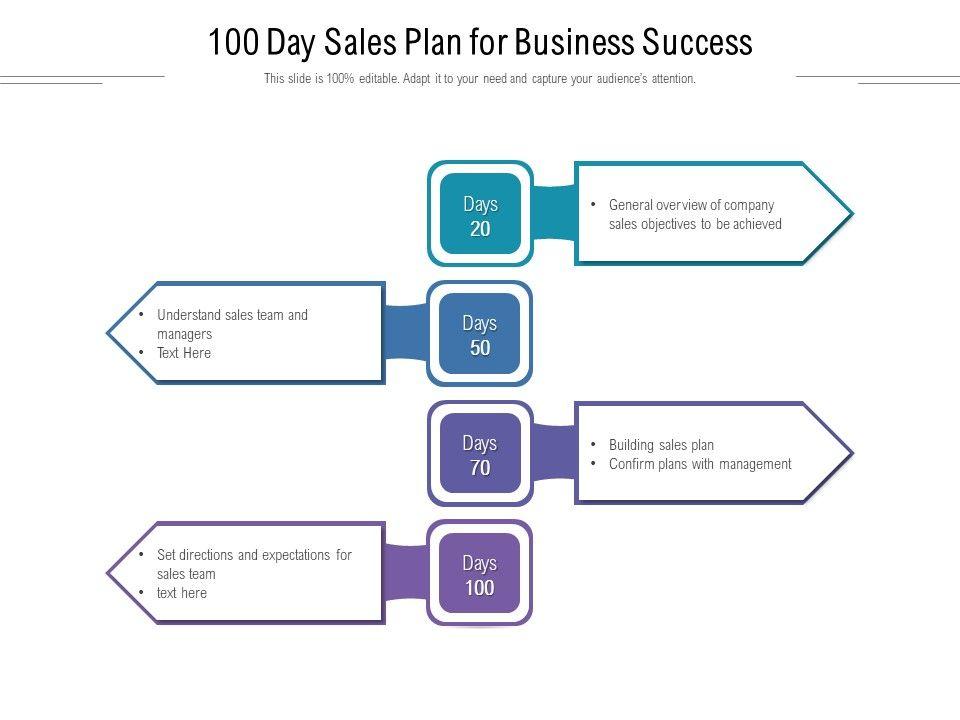 100 Day Sales Plan for Business Success

This slide is 100% editable. Adapt it to your need and capture your audience's attention.

Days
20

• General overview of company sales objectives to be achieved

• Understand sales team and managers
• Text Here

Days
50

Days
70

• Building sales plan
• Confirm plans with management

• Set directions and expectations for sales team
• text here

Days
100