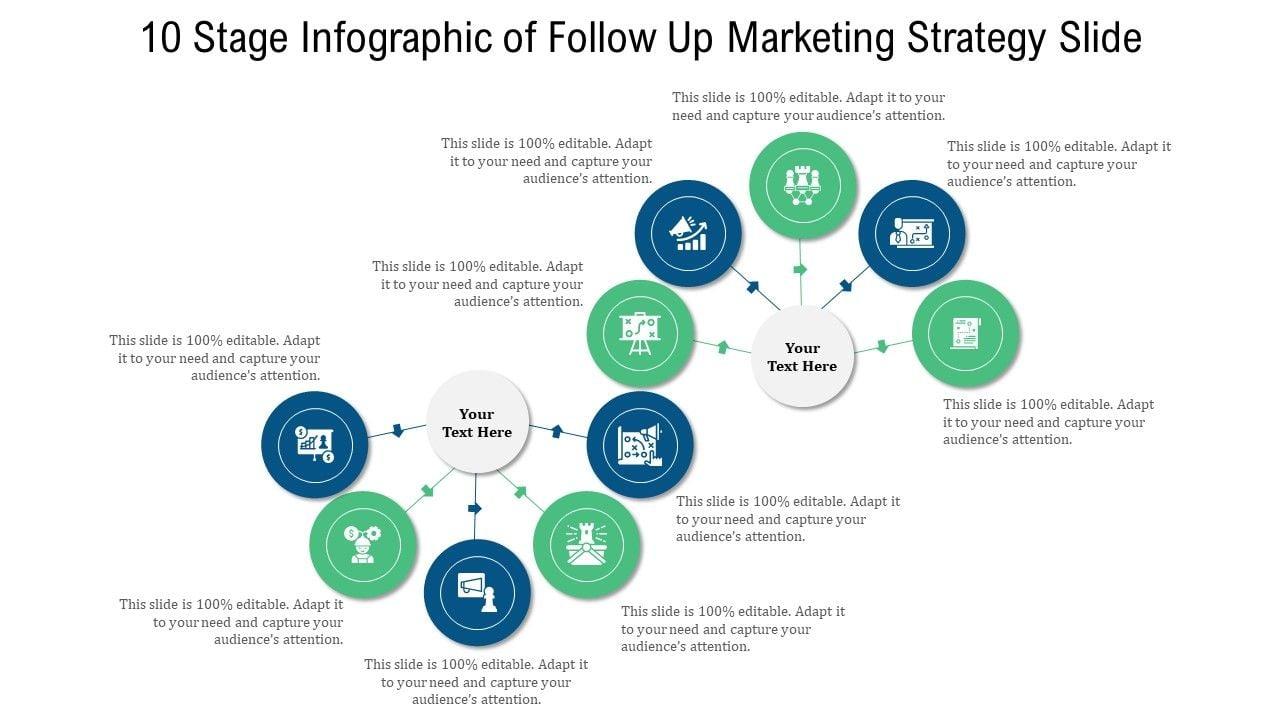 10 Stage Infographic of Follow Up Marketing Strategy Slide

This slide is 100% editable. Adapt it to your need and capture your audience's attention.

This slide is 100% editable. Adapt it to your need and capture your audience's attention.

This slide is 100% editable. Adapt it to your need and capture your audience's attention.

This slide is 100% editable. Adapt it to your need and capture your audience's attention.

Your Text Here

This slide is 100% editable. Adapt it to your need and capture your audience's attention.

This slide is 100% editable. Adapt it to your need and capture your audience's attention.

Your Text Here

This slide is 100% editable. Adapt it to your need and capture your audience's attention.

This slide is 100% editable. Adapt it to your need and capture your audience's attention.

This slide is 100% editable. Adapt it to your need and capture your audience's attention.

This slide is 100% editable. Adapt it to your need and capture your audience's attention.