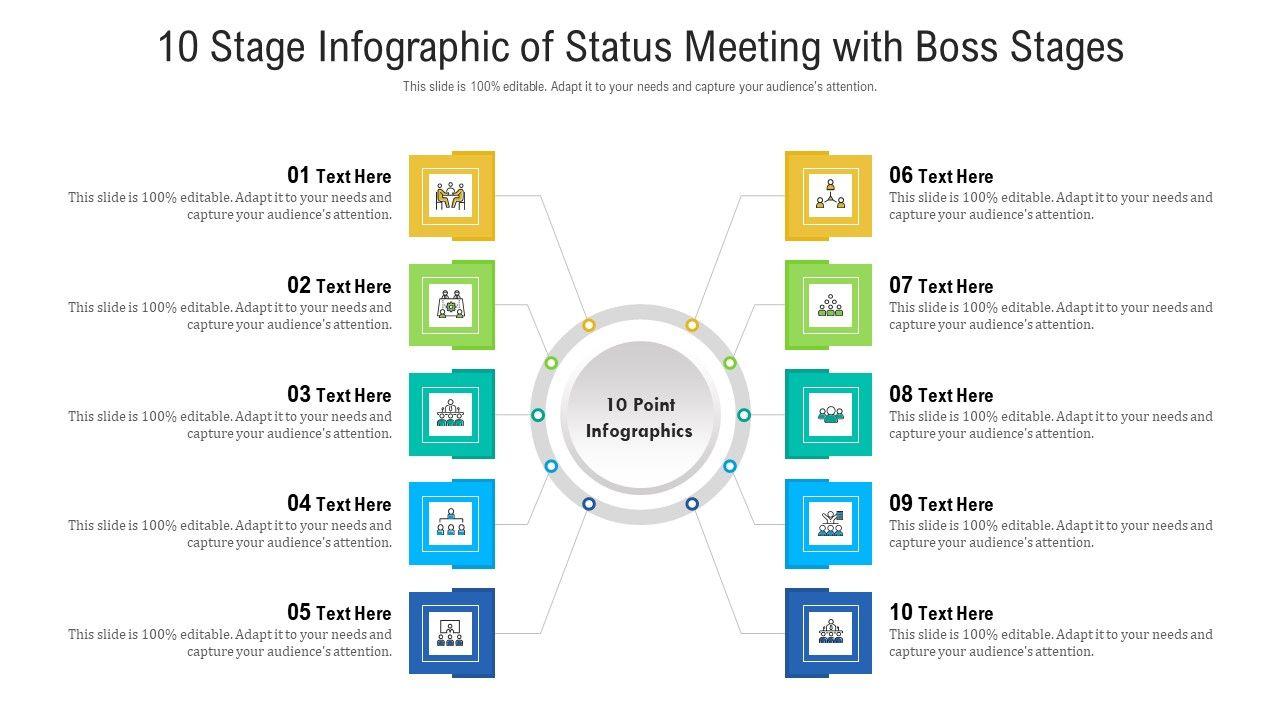 10 Stage Infographic of Status Meeting with Boss Stages

This slide is 100% editable. Adapt it to your needs and capture your audience's attention.

01 Text Here
This slide is 100% editable. Adapt it to your needs and capture your audience's attention.

02 Text Here
This slide is 100% editable. Adapt it to your needs and capture your audience's attention.

03 Text Here
This slide is 100% editable. Adapt it to your needs and capture your audience's attention.

04 Text Here
This slide is 100% editable. Adapt it to your needs and capture your audience's attention.

05 Text Here
This slide is 100% editable. Adapt it to your needs and capture your audience's attention.

10 Point Infographics

06 Text Here
This slide is 100% editable. Adapt it to your needs and capture your audience's attention.

07 Text Here
This slide is 100% editable. Adapt it to your needs and capture your audience's attention.

08 Text Here
This slide is 100% editable. Adapt it to your needs and capture your audience's attention.

09 Text Here
This slide is 100% editable. Adapt it to your needs and capture your audience's attention.

10 Text Here
This slide is 100% editable. Adapt it to your needs and capture your audience's attention.