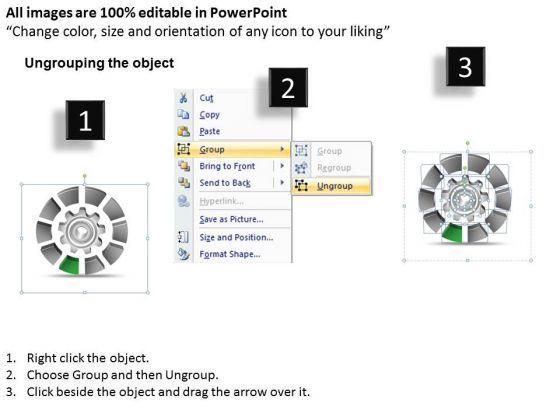 All images are 100% editable in PowerPoint
“Change color, size and orientation of any icon to your liking”

Ungrouping the object

1

2

3

Cut
Copy
Paste
Group
Bring to Front
Send to Back
Hyperlink...
Save as Picture...
Size and Position...
Format Shape...

Group
Regroup
Ungroup

1. Right click the object.
2. Choose Group and then Ungroup.
3. Click beside the object and drag the arrow over it.