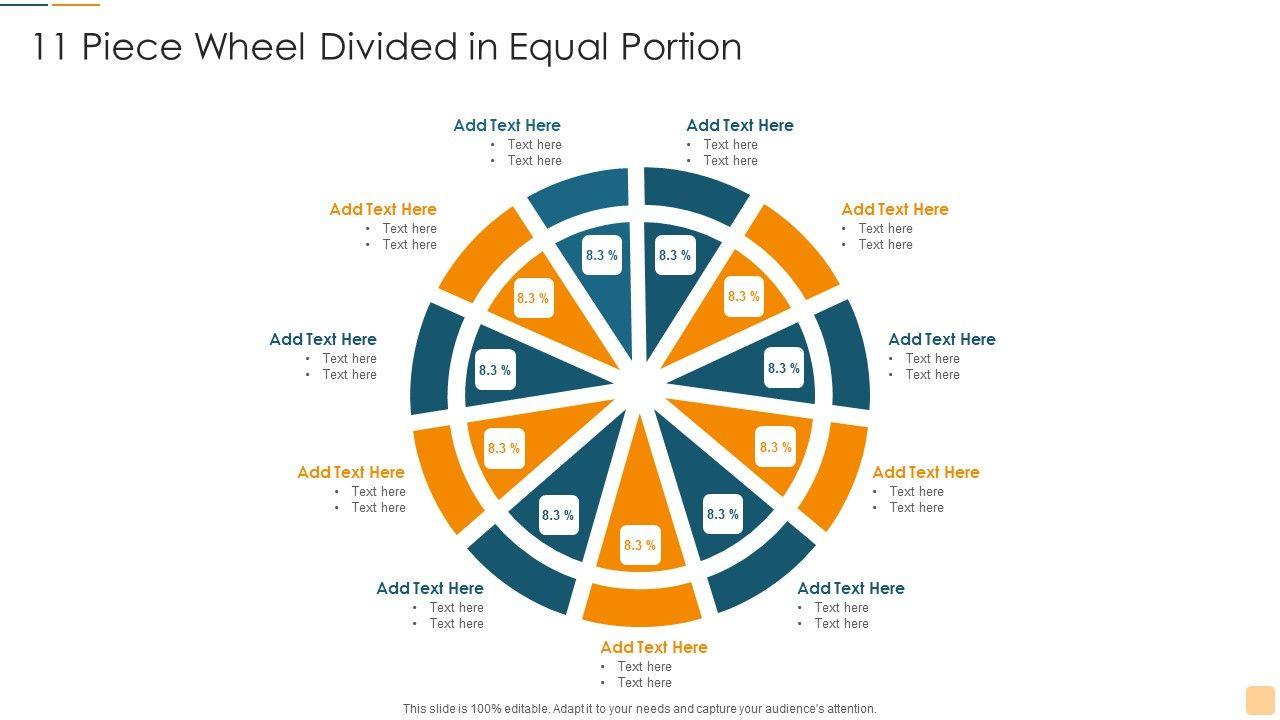 11 Piece Wheel Divided in Equal Portion

Add Text Here
• Text here
• Text here

Add Text Here
• Text here
• Text here

Add Text Here
• Text here
• Text here

Add Text Here
• Text here
• Text here

Add Text Here
• Text here
• Text here

Add Text Here
• Text here
• Text here

Add Text Here
• Text here
• Text here

Add Text Here
• Text here
• Text here

Add Text Here
• Text here
• Text here

Add Text Here
• Text here
• Text here

Add Text Here
• Text here
• Text here

8.3 %
8.3 %
8.3 %
8.3 %
8.3 %
8.3 %
8.3 %
8.3 %
8.3 %
8.3 %
8.3 %

This slide is 100% editable. Adapt it to your needs and capture your audience's attention.