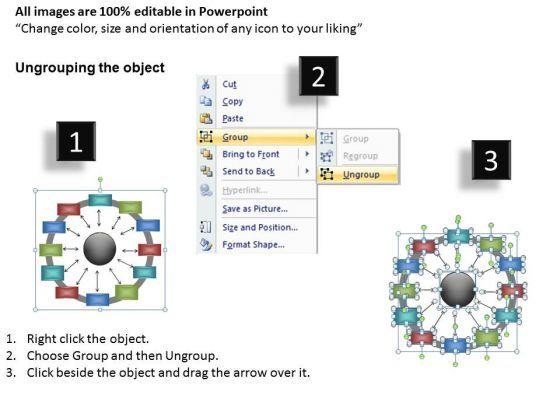 All images are 100% editable in Powerpoint
“Change color, size and orientation of any icon to your liking”

Ungrouping the object

1

2

Cut
Copy
Paste
Group
Bring to Front
Send to Back
Hyperlink...
Save as Picture...
Size and Position...
Format Shape...

Group
Regroup
Ungroup

3

1. Right click the object.
2. Choose Group and then Ungroup.
3. Click beside the object and drag the arrow over it.