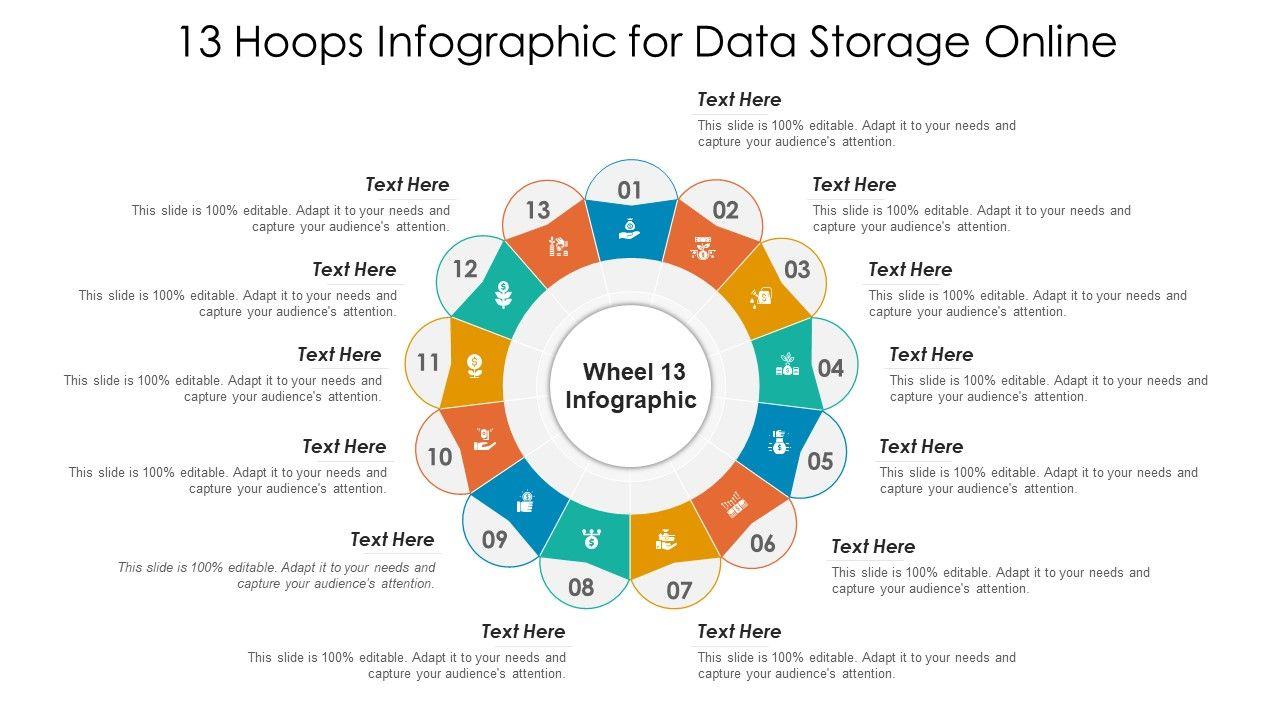 13 Hoops Infographic for Data Storage Online

Text Here
This slide is 100% editable. Adapt it to your needs and capture your audience's attention.

Text Here
This slide is 100% editable. Adapt it to your needs and capture your audience's attention.

Text Here
This slide is 100% editable. Adapt it to your needs and capture your audience's attention.

Text Here
This slide is 100% editable. Adapt it to your needs and capture your audience's attention.

Text Here
This slide is 100% editable. Adapt it to your needs and capture your audience's attention.

Text Here
This slide is 100% editable. Adapt it to your needs and capture your audience's attention.

Text Here
This slide is 100% editable. Adapt it to your needs and capture your audience's attention.

Text Here
This slide is 100% editable. Adapt it to your needs and capture your audience's attention.

Text Here
This slide is 100% editable. Adapt it to your needs and capture your audience's attention.

Text Here
This slide is 100% editable. Adapt it to your needs and capture your audience's attention.

Text Here
This slide is 100% editable. Adapt it to your needs and capture your audience's attention.

Text Here
This slide is 100% editable. Adapt it to your needs and capture your audience's attention.

Text Here
This slide is 100% editable. Adapt it to your needs and capture your audience's attention.

01
02
03
04
05
06
07
08
09
10
11
12
13

Wheel 13 Infographic