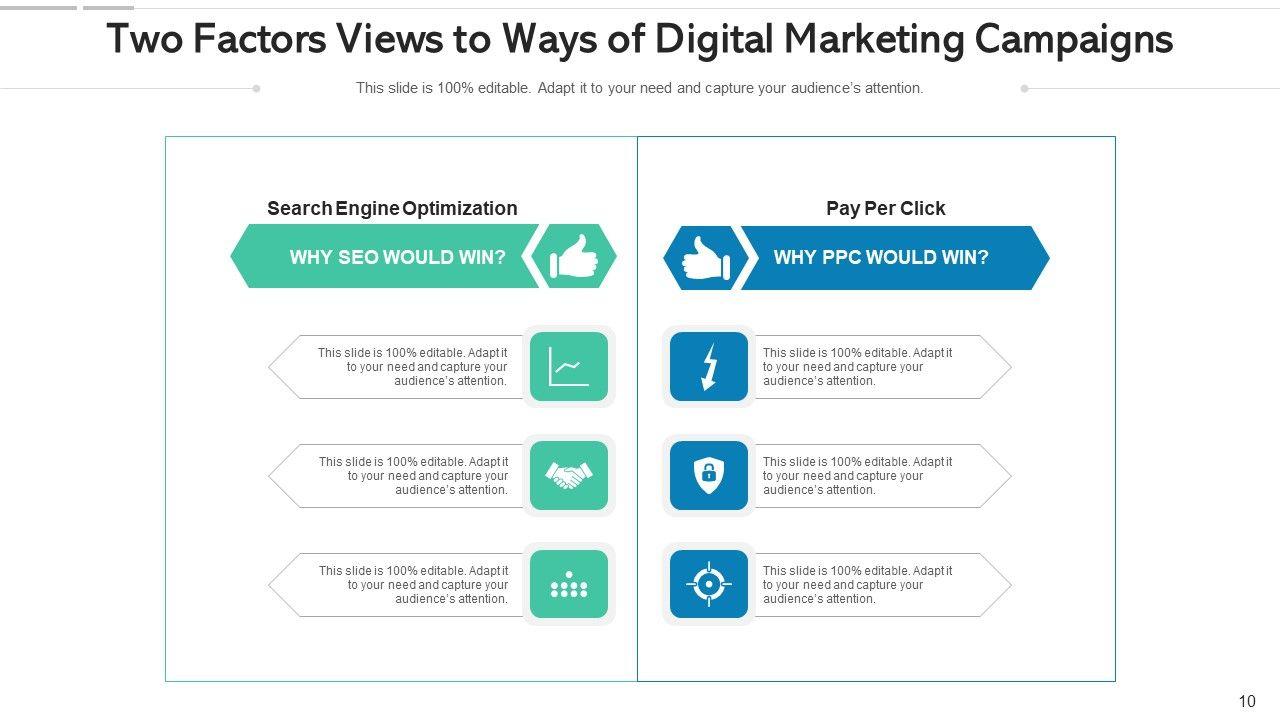 Two Factors Views to Ways of Digital Marketing Campaigns

This slide is 100% editable. Adapt it to your need and capture your audience's attention.

Search Engine Optimization

WHY SEO WOULD WIN?

This slide is 100% editable. Adapt it to your need and capture your audience's attention.

This slide is 100% editable. Adapt it to your need and capture your audience's attention.

This slide is 100% editable. Adapt it to your need and capture your audience's attention.

Pay Per Click

WHY PPC WOULD WIN?

This slide is 100% editable. Adapt it to your need and capture your audience's attention.

This slide is 100% editable. Adapt it to your need and capture your audience's attention.

This slide is 100% editable. Adapt it to your need and capture your audience's attention.

10