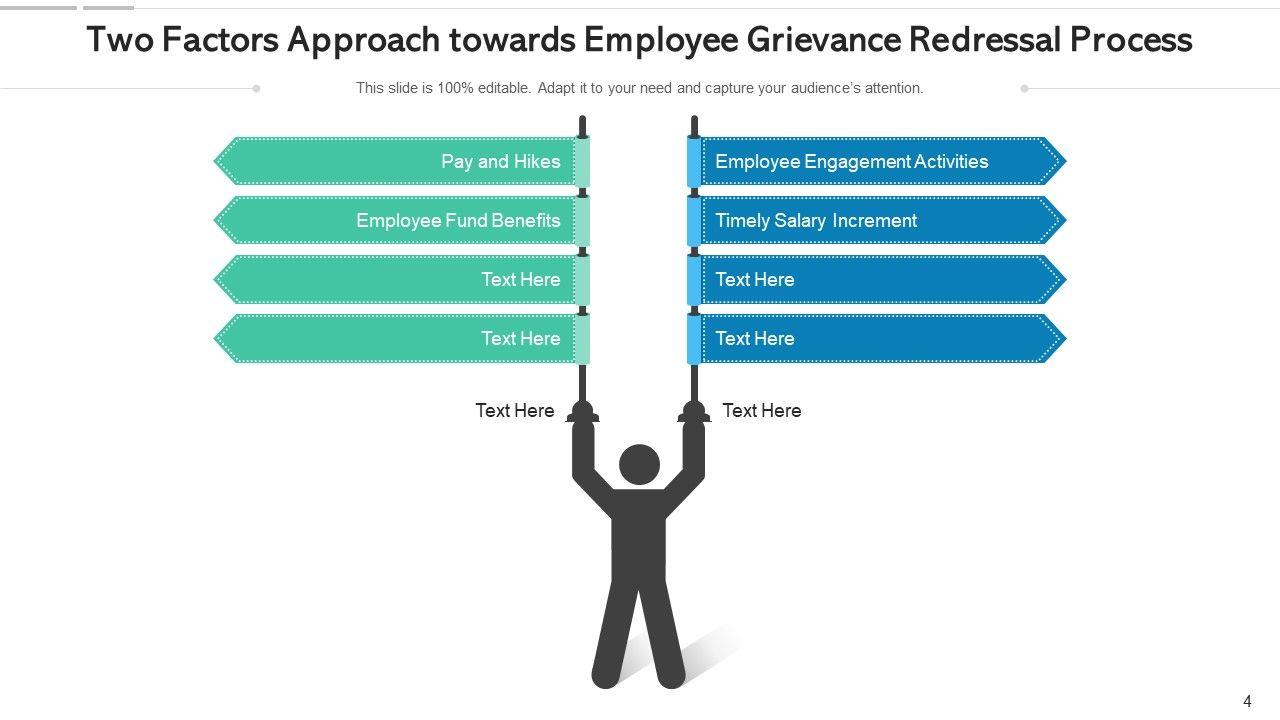 Two Factors Approach towards Employee Grievance Redressal Process

This slide is 100% editable. Adapt it to your need and capture your audience's attention.

Pay and Hikes

Employee Fund Benefits

Text Here

Text Here

Text Here

Employee Engagement Activities

Timely Salary Increment

Text Here

Text Here

Text Here

4