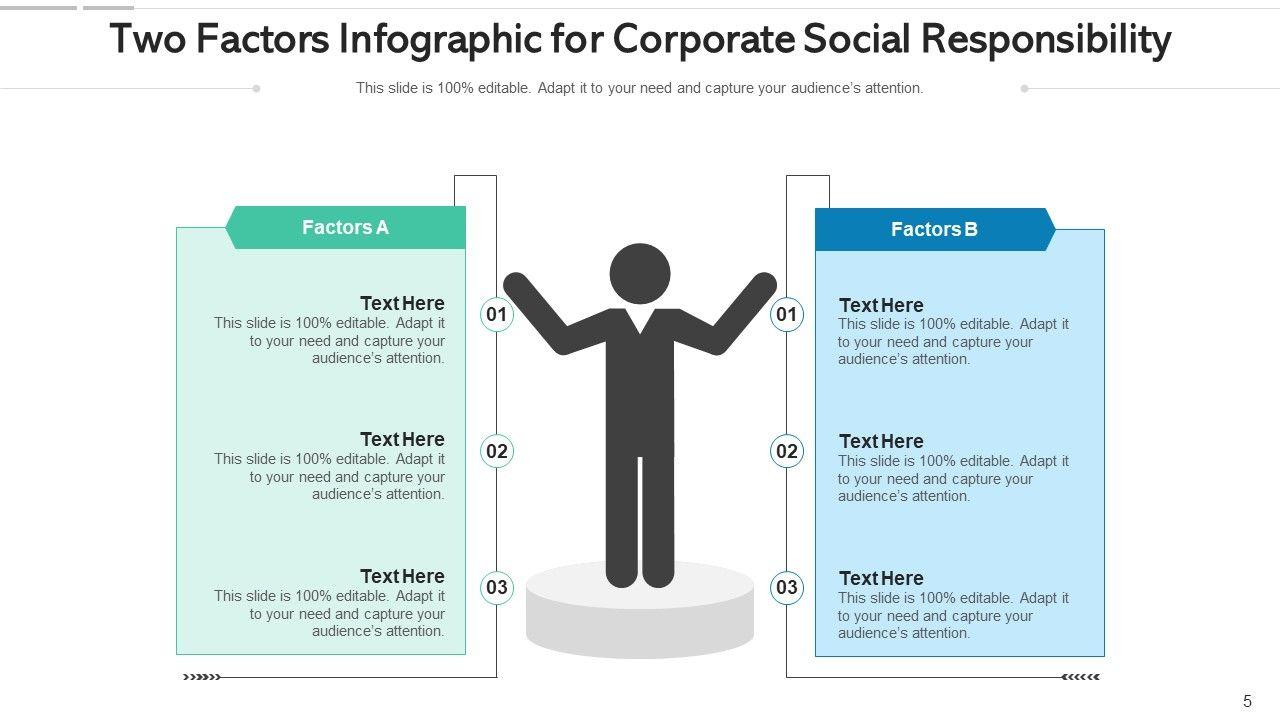 Two Factors Infographic for Corporate Social Responsibility

This slide is 100% editable. Adapt it to your need and capture your audience's attention.

Factors A

Text Here
This slide is 100% editable. Adapt it to your need and capture your audience's attention.

01

Text Here
This slide is 100% editable. Adapt it to your need and capture your audience's attention.

02

Text Here
This slide is 100% editable. Adapt it to your need and capture your audience's attention.

03

Factors B

01

Text Here
This slide is 100% editable. Adapt it to your need and capture your audience's attention.

02

Text Here
This slide is 100% editable. Adapt it to your need and capture your audience's attention.

03

Text Here
This slide is 100% editable. Adapt it to your need and capture your audience's attention.

5