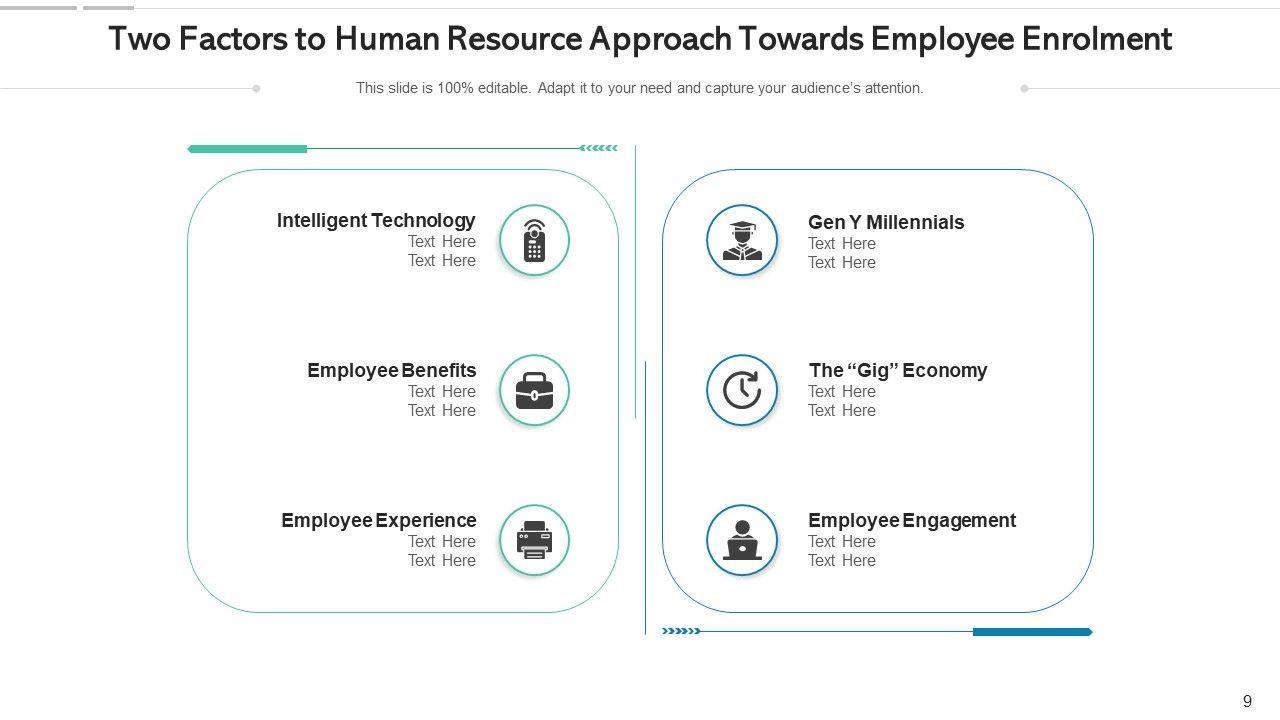 Two Factors to Human Resource Approach Towards Employee Enrolment

This slide is 100% editable. Adapt it to your need and capture your audience's attention.

Intelligent Technology
Text Here
Text Here

Employee Benefits
Text Here
Text Here

Employee Experience
Text Here
Text Here

Gen Y Millennials
Text Here
Text Here

The "Gig" Economy
Text Here
Text Here

Employee Engagement
Text Here
Text Here

9