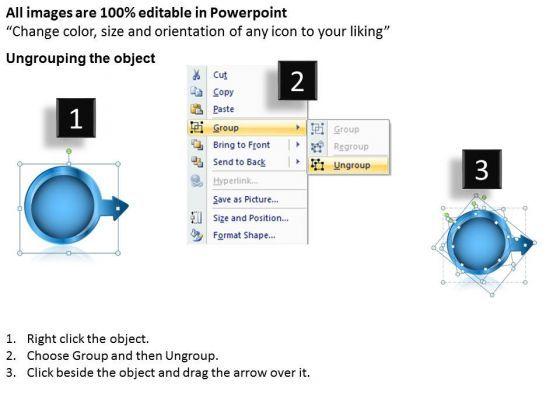 All images are 100% editable in Powerpoint
“Change color, size and orientation of any icon to your liking”

Ungrouping the object

1

2

Cut
Copy
Paste
Group
Bring to Front
Send to Back
Hyperlink...
Save as Picture...
Size and Position...
Format Shape...

Group
Regroup
Ungroup

3

1. Right click the object.
2. Choose Group and then Ungroup.
3. Click beside the object and drag the arrow over it.