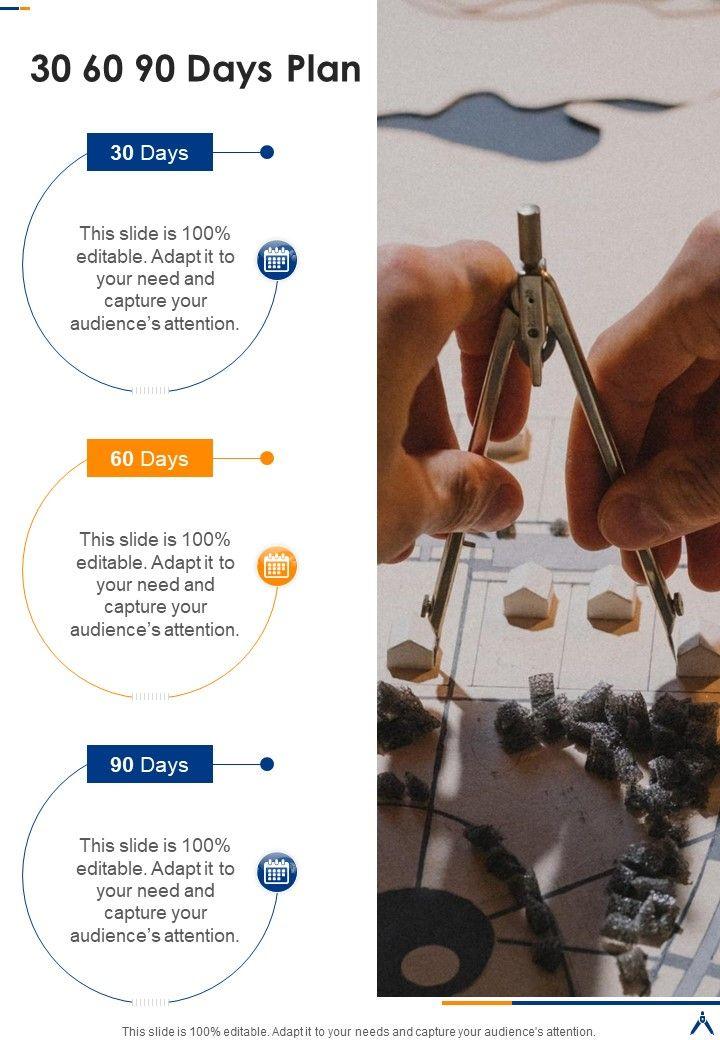 30 60 90 Days Plan

30 Days

This slide is 100% editable. Adapt it to your need and capture your audience's attention.

60 Days

This slide is 100% editable. Adapt it to your need and capture your audience's attention.

90 Days

This slide is 100% editable. Adapt it to your need and capture your audience's attention.

This slide is 100% editable. Adapt it to your needs and capture your audience's attention.