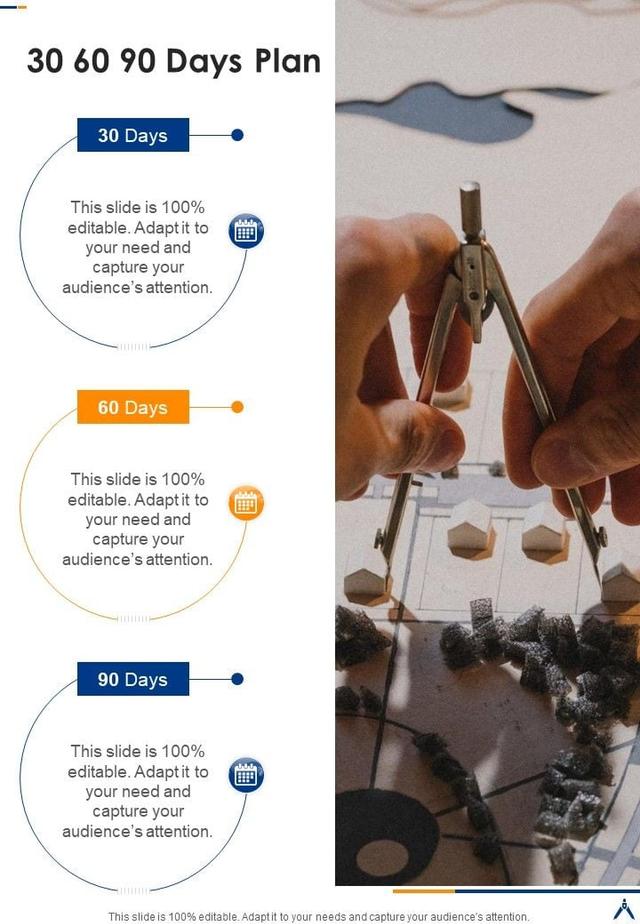 30 60 90 Days Plan

30 Days

This slide is 100% editable. Adapt it to your need and capture your audience's attention.

60 Days

This slide is 100% editable. Adapt it to your need and capture your audience's attention.

90 Days

This slide is 100% editable. Adapt it to your need and capture your audience's attention.

This slide is 100% editable. Adapt it to your needs and capture your audience's attention.