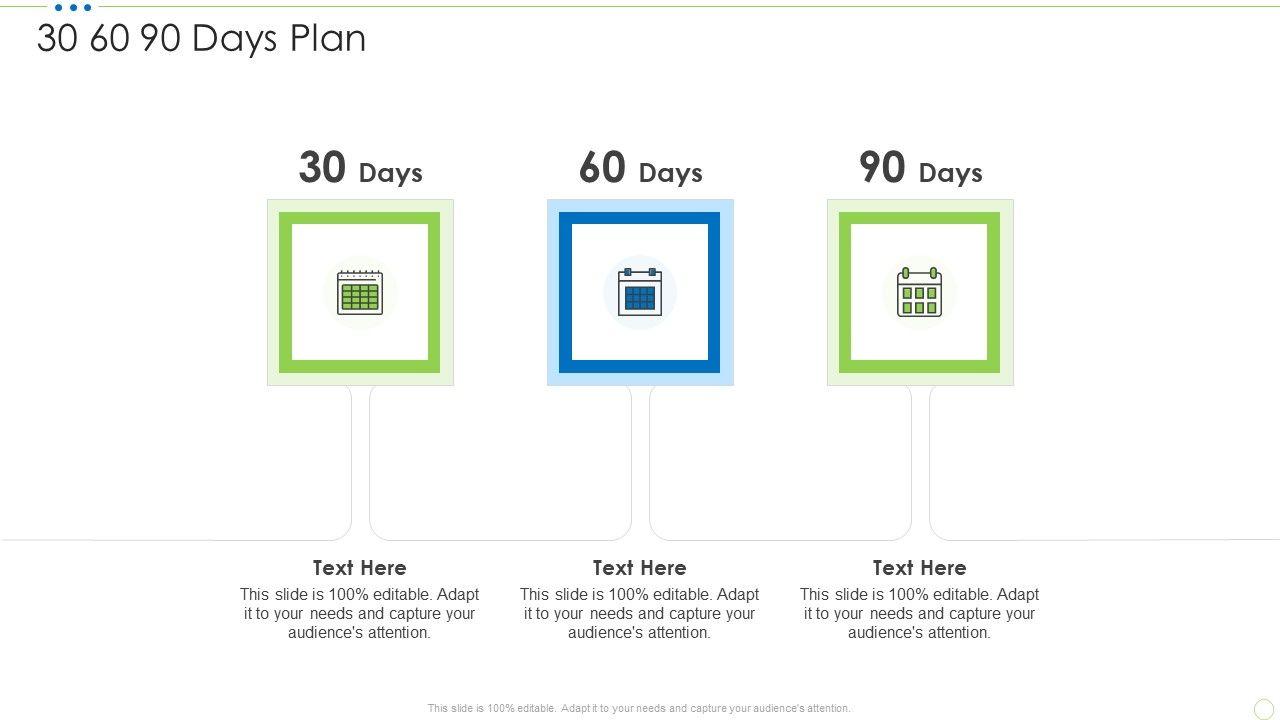 30 60 90 Days Plan

30 Days

60 Days

90 Days

Text Here
This slide is 100% editable. Adapt it to your needs and capture your audience's attention.

Text Here
This slide is 100% editable. Adapt it to your needs and capture your audience's attention.

Text Here
This slide is 100% editable. Adapt it to your needs and capture your audience's attention.

This slide is 100% editable. Adapt it to your needs and capture your audience's attention.