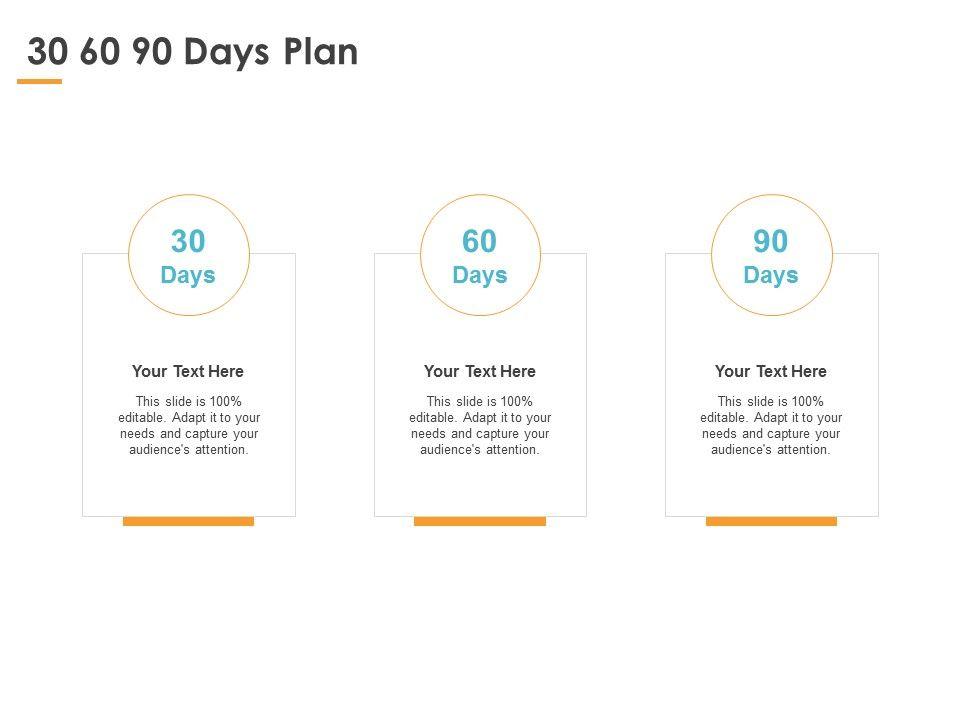 30 60 90 Days Plan

30
Days

Your Text Here

This slide is 100% editable. Adapt it to your needs and capture your audience's attention.

60
Days

Your Text Here

This slide is 100% editable. Adapt it to your needs and capture your audience's attention.

90
Days

Your Text Here

This slide is 100% editable. Adapt it to your needs and capture your audience's attention.