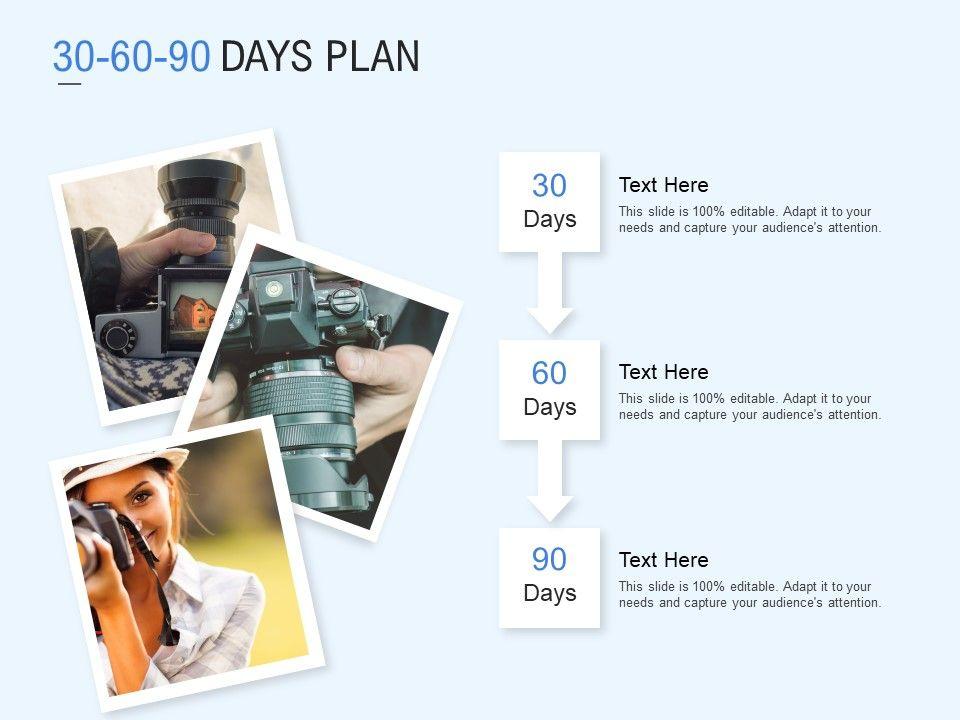 30-60-90 DAYS PLAN

30
Days

Text Here
This slide is 100% editable. Adapt it to your needs and capture your audience's attention.

60
Days

Text Here
This slide is 100% editable. Adapt it to your needs and capture your audience's attention.

90
Days

Text Here
This slide is 100% editable. Adapt it to your needs and capture your audience's attention.