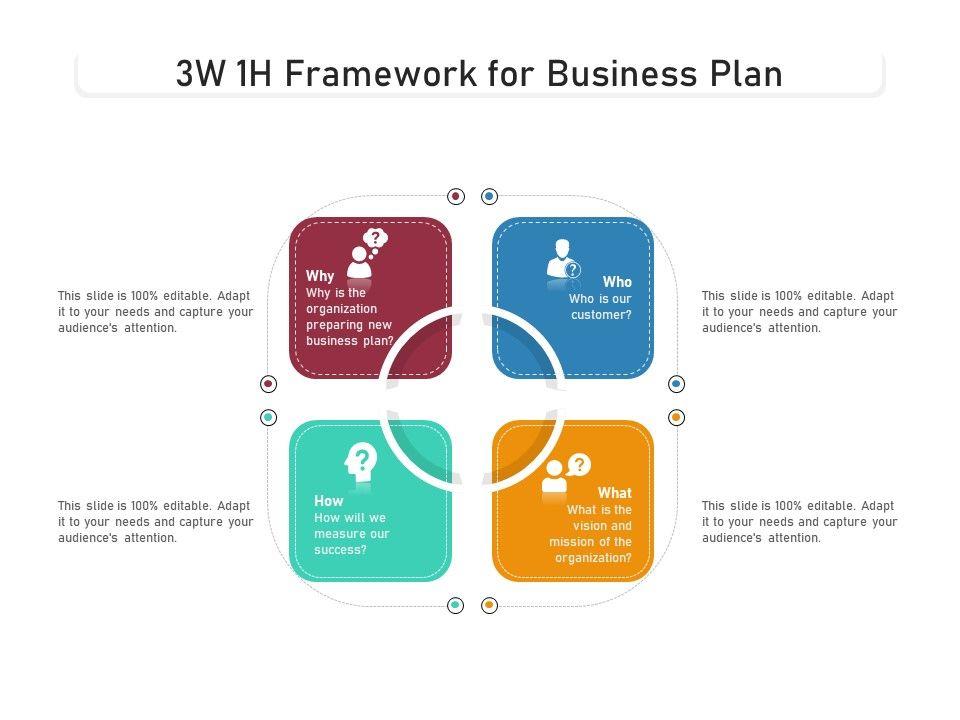 3W 1H Framework for Business Plan

This slide is 100% editable. Adapt it to your needs and capture your audience's attention.

Why
Why is the organization preparing new business plan?

Who
Who is our customer?

This slide is 100% editable. Adapt it to your needs and capture your audience's attention.

This slide is 100% editable. Adapt it to your needs and capture your audience's attention.

How
How will we measure our success?

What
What is the vision and mission of the organization?

This slide is 100% editable. Adapt it to your needs and capture your audience's attention.