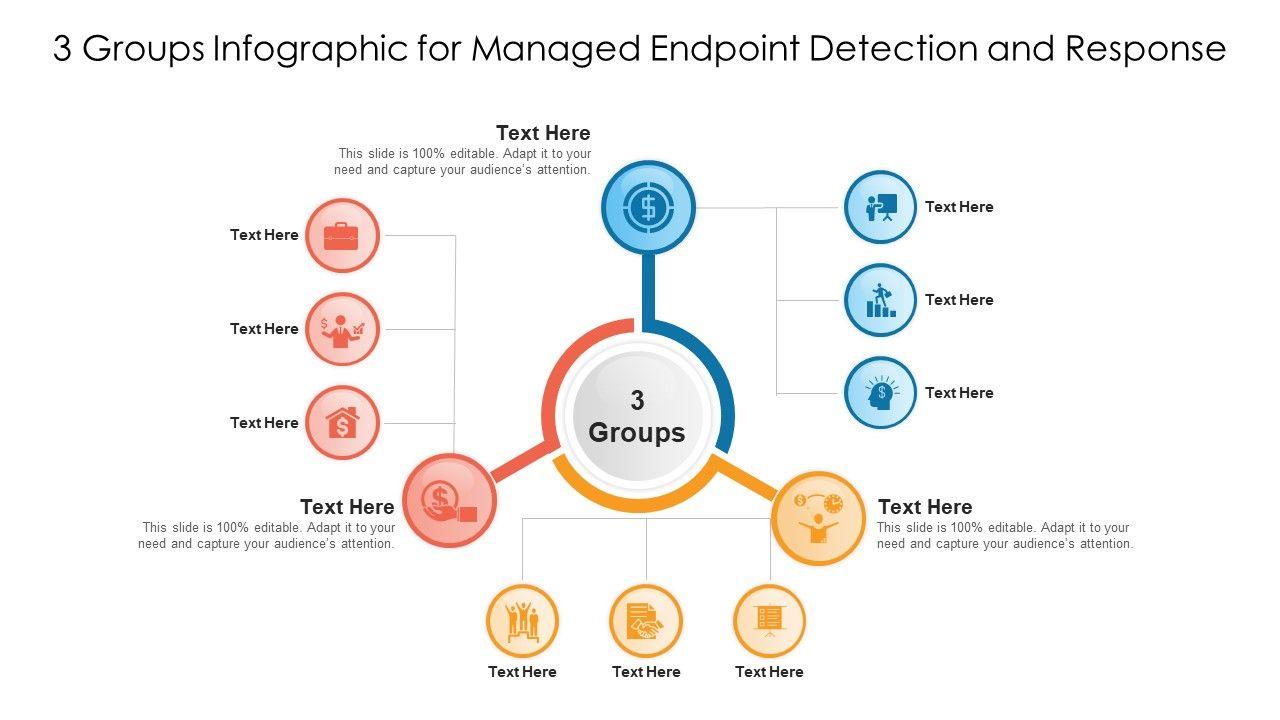 3 Groups Infographic for Managed Endpoint Detection and Response

Text Here
This slide is 100% editable. Adapt it to your need and capture your audience's attention.

Text Here

Text Here

Text Here

Text Here

Text Here

Text Here

3 Groups

Text Here
This slide is 100% editable. Adapt it to your need and capture your audience's attention.

Text Here
This slide is 100% editable. Adapt it to your need and capture your audience's attention.

Text Here

Text Here

Text Here