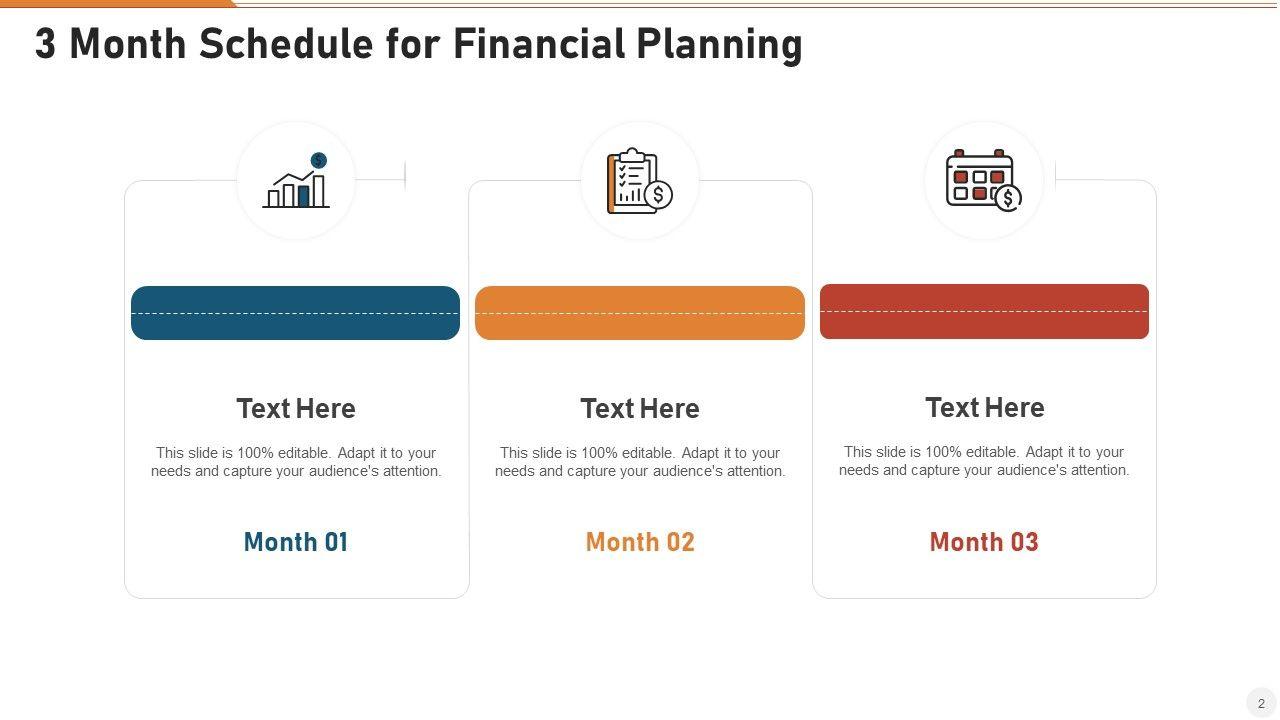 3 Month Schedule for Financial Planning

Text Here

This slide is 100% editable. Adapt it to your needs and capture your audience's attention.

Month 01

Text Here

This slide is 100% editable. Adapt it to your needs and capture your audience's attention.

Month 02

Text Here

This slide is 100% editable. Adapt it to your needs and capture your audience's attention.

Month 03

2