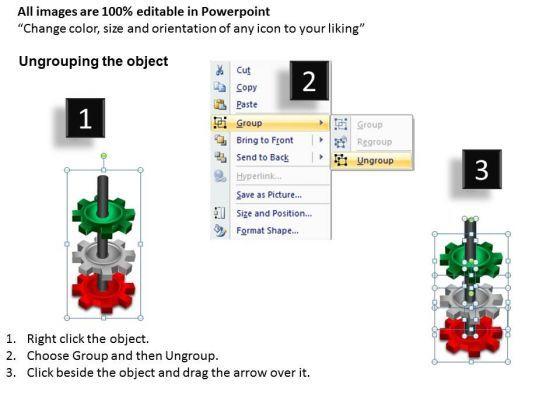 All images are 100% editable in Powerpoint
“Change color, size and orientation of any icon to your liking”

Ungrouping the object

1

2

Cut
Copy
Paste
Group
Bring to Front
Send to Back
Hyperlink...
Save as Picture...
Size and Position...
Format Shape...

Group
Regroup
Ungroup

3

1. Right click the object.
2. Choose Group and then Ungroup.
3. Click beside the object and drag the arrow over it.