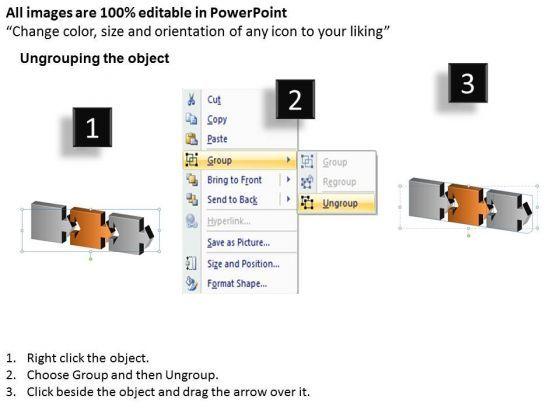 All images are 100% editable in PowerPoint
“Change color, size and orientation of any icon to your liking”

Ungrouping the object

1

2

3

Cut
Copy
Paste
Group
Bring to Front
Send to Back
Hyperlink...
Save as Picture...
Size and Position...
Format Shape...

Group
Regroup
Ungroup

1. Right click the object.
2. Choose Group and then Ungroup.
3. Click beside the object and drag the arrow over it.