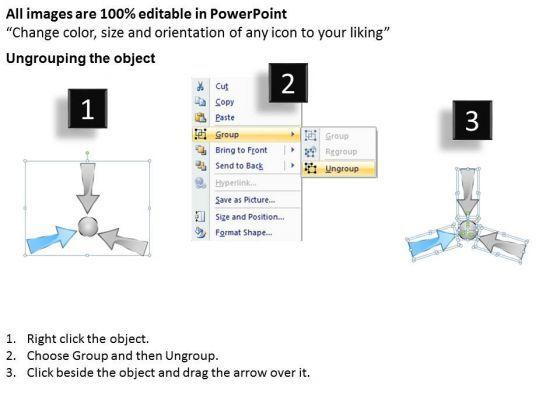 All images are 100% editable in PowerPoint
“Change color, size and orientation of any icon to your liking”

Ungrouping the object

1

2

Cut
Copy
Paste
Group
Bring to Front
Send to Back
Hyperlink...
Save as Picture...
Size and Position...
Format Shape...

Group
Regroup
Ungroup

3

1. Right click the object.
2. Choose Group and then Ungroup.
3. Click beside the object and drag the arrow over it.