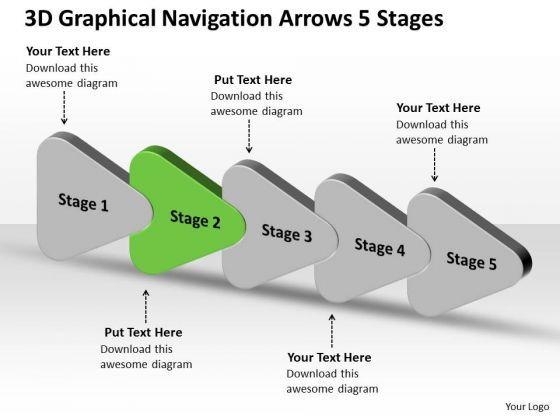 3D Graphical Navigation Arrows 5 Stages

Your Text Here
Download this awesome diagram

Put Text Here
Download this awesome diagram

Your Text Here
Download this awesome diagram

Stage 1

Stage 2

Stage 3

Stage 4

Stage 5

Put Text Here
Download this awesome diagram

Your Text Here
Download this awesome diagram

Your Logo