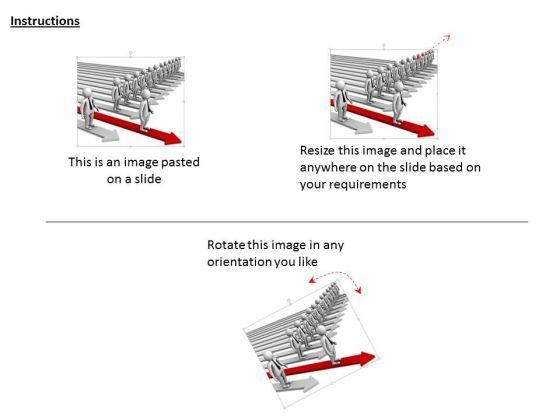 Instructions

This is an image pasted on a slide

Resize this image and place it anywhere on the slide based on your requirements

Rotate this image in any orientation you like