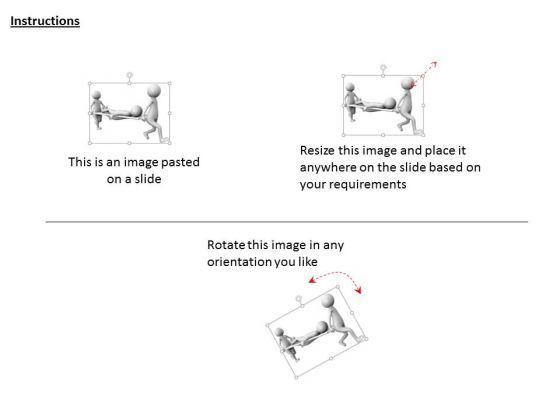 Instructions

This is an image pasted on a slide

Resize this image and place it anywhere on the slide based on your requirements

Rotate this image in any orientation you like