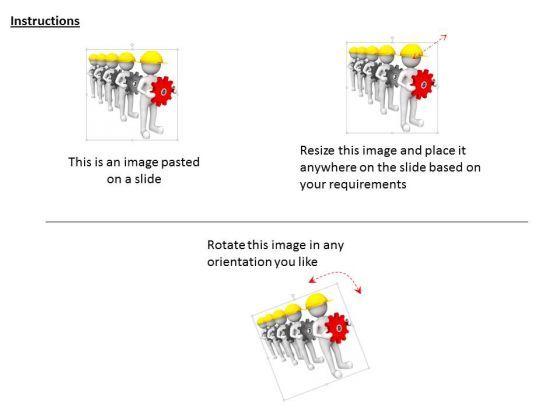 Instructions

This is an image pasted on a slide

Resize this image and place it anywhere on the slide based on your requirements

Rotate this image in any orientation you like