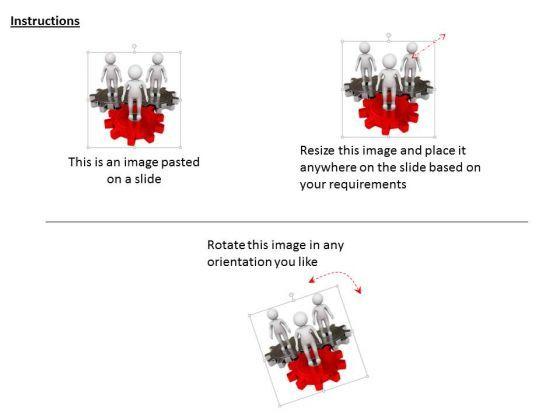 Instructions

This is an image pasted on a slide

Resize this image and place it anywhere on the slide based on your requirements

Rotate this image in any orientation you like