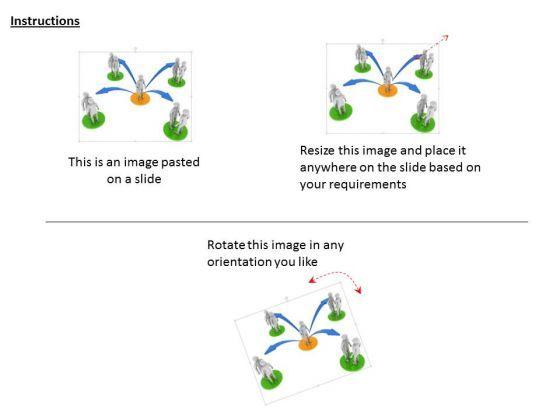 Instructions

This is an image pasted on a slide

Resize this image and place it anywhere on the slide based on your requirements

Rotate this image in any orientation you like