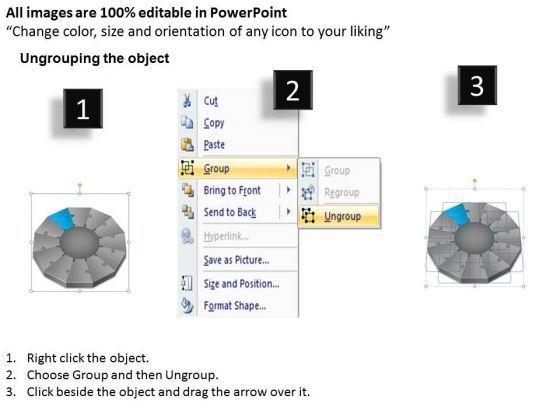 All images are 100% editable in PowerPoint
“Change color, size and orientation of any icon to your liking”

Ungrouping the object

1

2

3

Cut
Copy
Paste
Group
Bring to Front
Send to Back
Hyperlink...
Save as Picture...
Size and Position...
Format Shape...

Group
Regroup
Ungroup

1. Right click the object.
2. Choose Group and then Ungroup.
3. Click beside the object and drag the arrow over it.