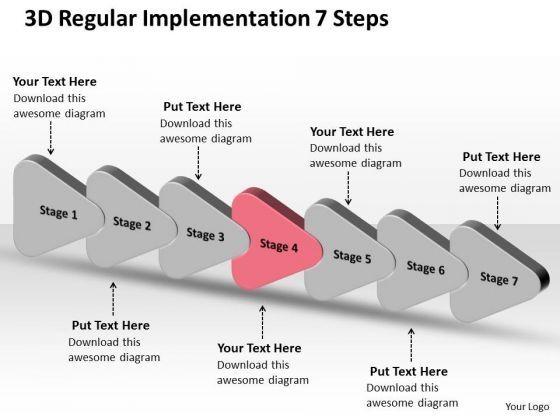 3D Regular Implementation 7 Steps

Your Text Here
Download this awesome diagram

Put Text Here
Download this awesome diagram

Your Text Here
Download this awesome diagram

Put Text Here
Download this awesome diagram

Stage 1

Stage 2

Stage 3

Stage 4

Stage 5

Stage 6

Stage 7

Put Text Here
Download this awesome diagram

Your Text Here
Download this awesome diagram

Put Text Here
Download this awesome diagram

Your Logo