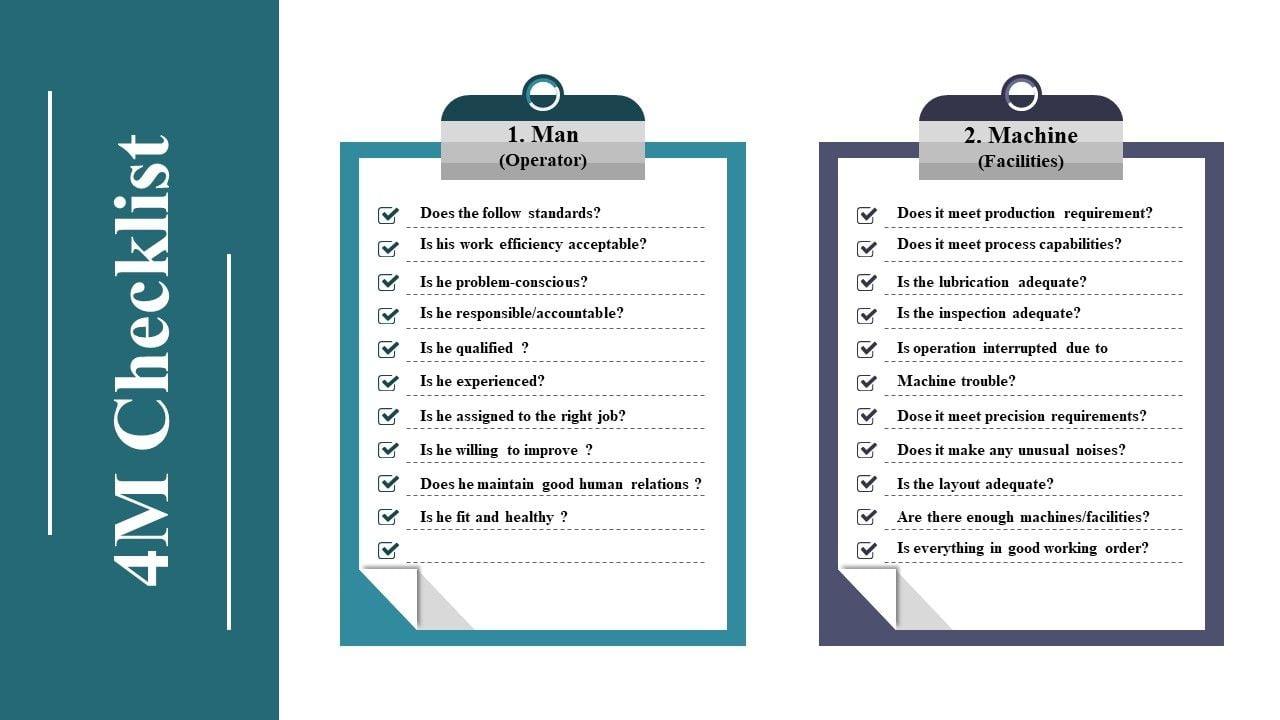 4M Checklist

1. Man
(Operator)

Does the follow standards?
Is his work efficiency acceptable?
Is he problem-conscious?
Is he responsible/accountable?
Is he qualified ?
Is he experienced?
Is he assigned to the right job?
Is he willing to improve ?
Does he maintain good human relations ?
Is he fit and healthy ?

2. Machine
(Facilities)

Does it meet production requirement?
Does it meet process capabilities?
Is the lubrication adequate?
Is the inspection adequate?
Is operation interrupted due to
Machine trouble?
Dose it meet precision requirements?
Does it make any unusual noises?
Is the layout adequate?
Are there enough machines/facilities?
Is everything in good working order?