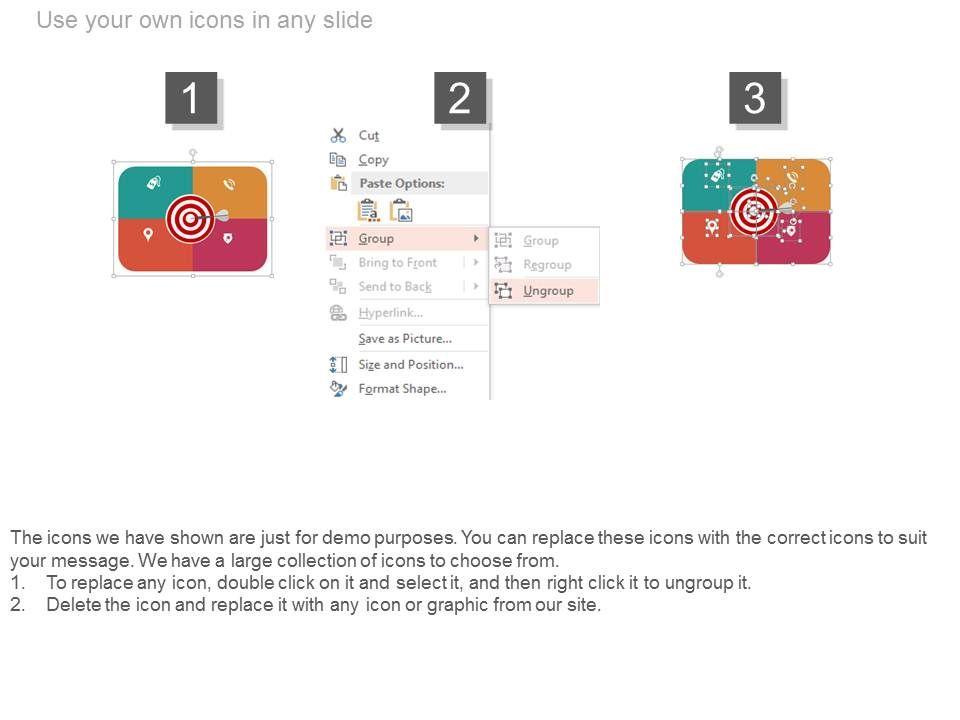 Use your own icons in any slide

1

2

3

Cut
Copy
Paste Options:
Group
Bring to Front
Send to Back
Hyperlink...
Save as Picture...
Size and Position...
Format Shape...

Group
Regroup
Ungroup

The icons we have shown are just for demo purposes. You can replace these icons with the correct icons to suit your message. We have a large collection of icons to choose from.
1. To replace any icon, double click on it and select it, and then right click it to ungroup it.
2. Delete the icon and replace it with any icon or graphic from our site.