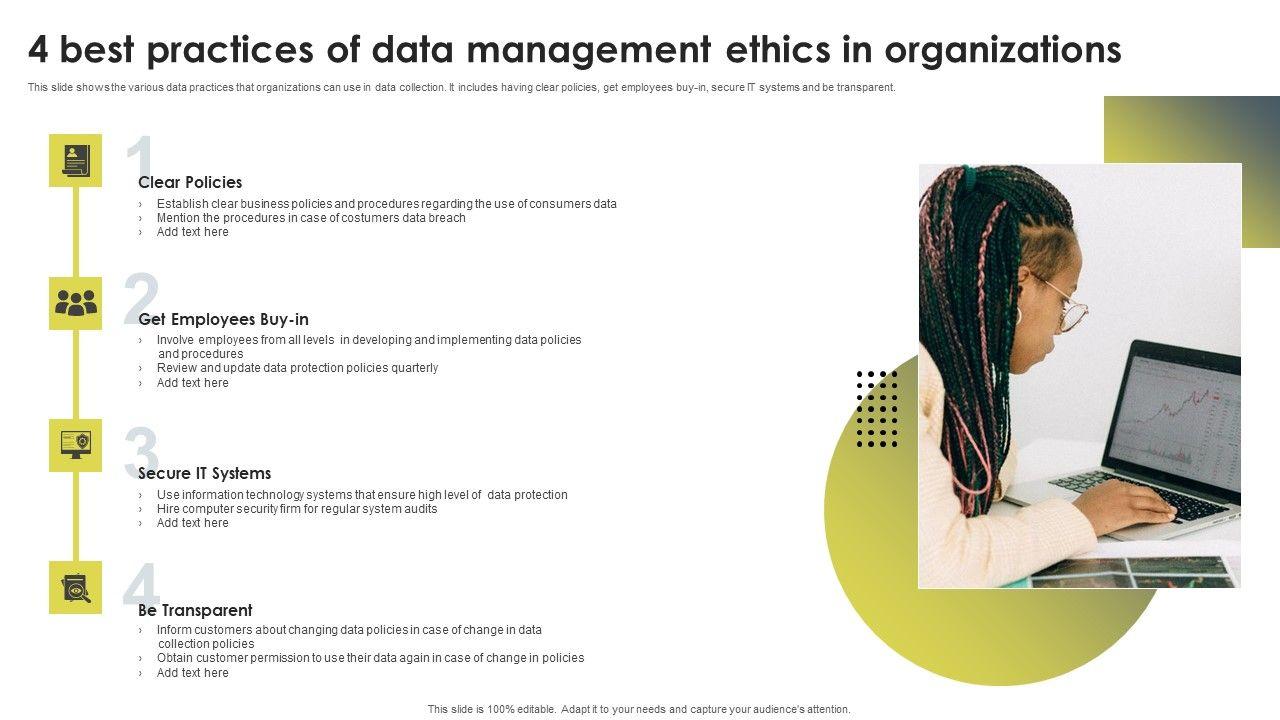 4 best practices of data management ethics in organizations

This slide shows the various data practices that organizations can use in data collection. It includes having clear policies, get employees buy-in, secure IT systems and be transparent.

1

Clear Policies

› Establish clear business policies and procedures regarding the use of consumers data
› Mention the procedures in case of costumers data breach
› Add text here

2

Get Employees Buy-in

› Involve employees from all levels in developing and implementing data policies and procedures
› Review and update data protection policies quarterly
› Add text here

3

Secure IT Systems

› Use information technology systems that ensure high level of data protection
› Hire computer security firm for regular system audits
› Add text here

4

Be Transparent

› Inform customers about changing data policies in case of change in data collection policies
› Obtain customer permission to use their data again in case of change in policies
› Add text here

This slide is 100% editable. Adapt it to your needs and capture your audience's attention.