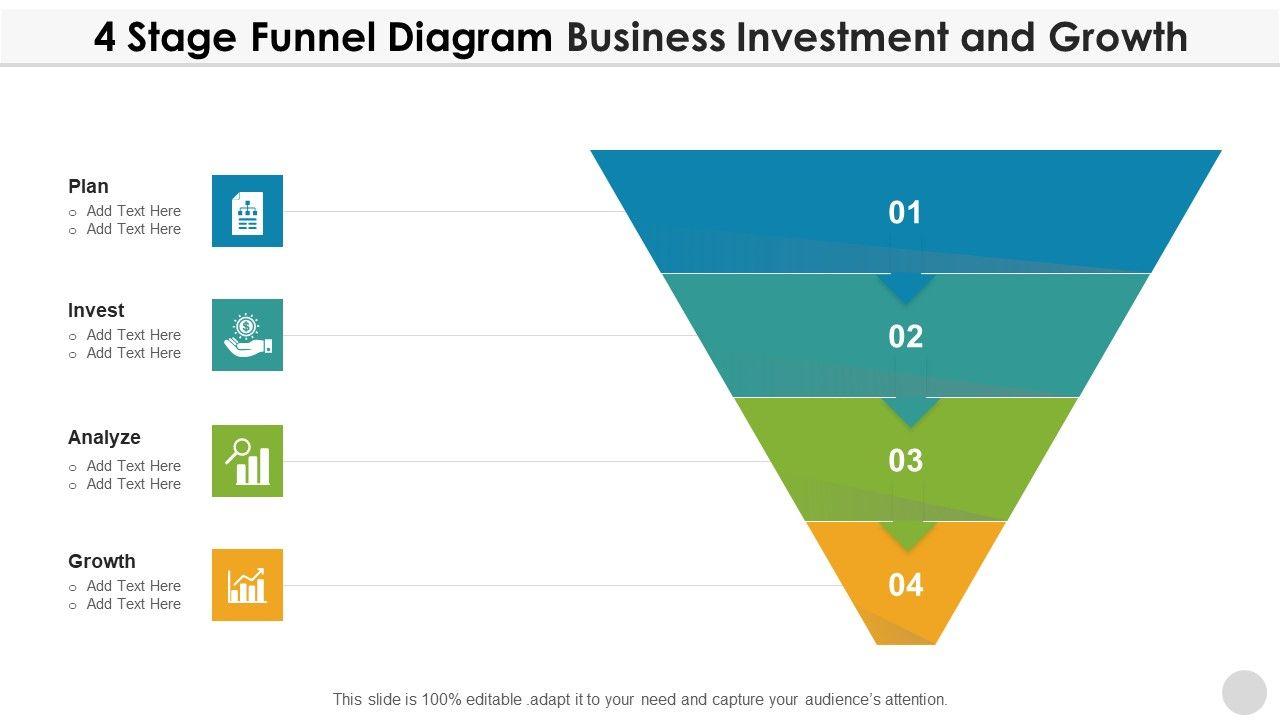 4 Stage Funnel Diagram Business Investment and Growth

Plan
○ Add Text Here
○ Add Text Here

Invest
○ Add Text Here
○ Add Text Here

Analyze
○ Add Text Here
○ Add Text Here

Growth
○ Add Text Here
○ Add Text Here

01
02
03
04

This slide is 100% editable .adapt it to your need and capture your audience's attention.