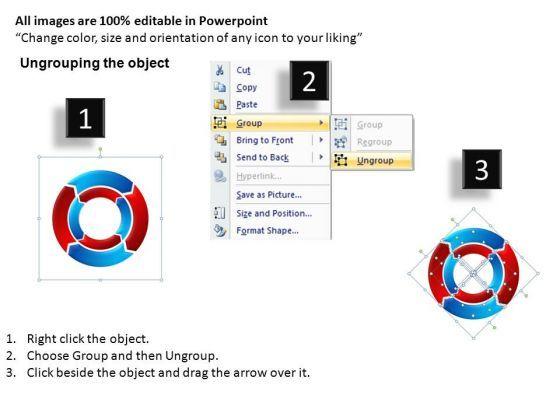 All images are 100% editable in Powerpoint
“Change color, size and orientation of any icon to your liking”

Ungrouping the object

1

2

Cut
Copy
Paste
Group
Bring to Front
Send to Back
Hyperlink...
Save as Picture...
Size and Position...
Format Shape...

Group
Regroup
Ungroup

3

1. Right click the object.
2. Choose Group and then Ungroup.
3. Click beside the object and drag the arrow over it.