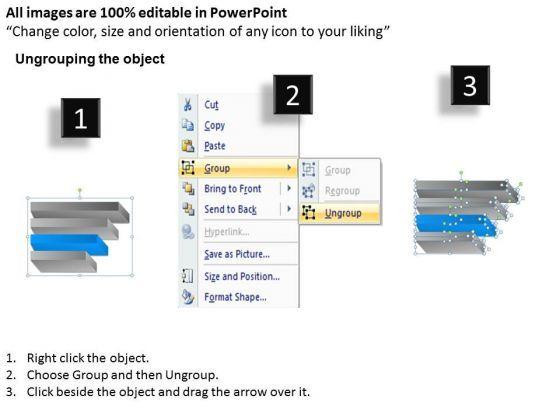 All images are 100% editable in PowerPoint
“Change color, size and orientation of any icon to your liking”

Ungrouping the object

1

2

3

Cut
Copy
Paste
Group
Bring to Front
Send to Back
Hyperlink...
Save as Picture...
Size and Position...
Format Shape...

Group
Regroup
Ungroup

1. Right click the object.
2. Choose Group and then Ungroup.
3. Click beside the object and drag the arrow over it.