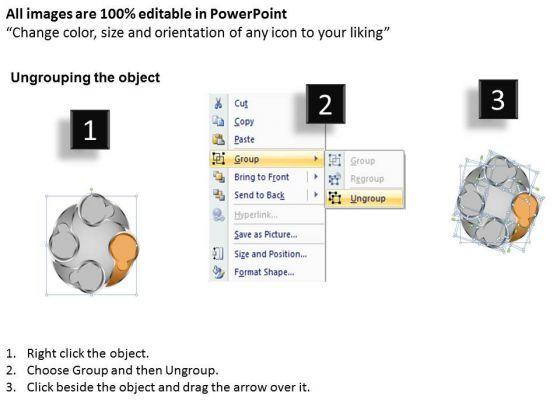 All images are 100% editable in PowerPoint
“Change color, size and orientation of any icon to your liking”

Ungrouping the object

1

2

3

Cut
Copy
Paste
Group
Bring to Front
Send to Back
Hyperlink...
Save as Picture...
Size and Position...
Format Shape...

Group
Regroup
Ungroup

1. Right click the object.
2. Choose Group and then Ungroup.
3. Click beside the object and drag the arrow over it.