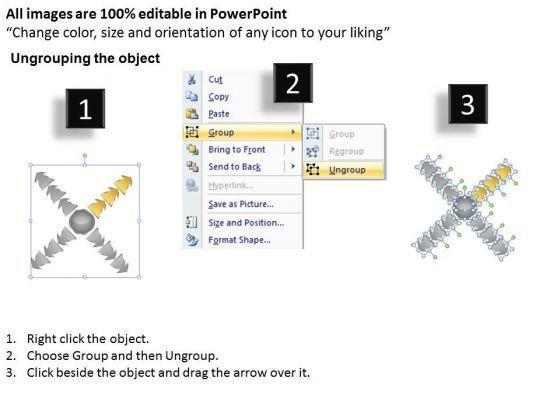 All images are 100% editable in PowerPoint
“Change color, size and orientation of any icon to your liking”

Ungrouping the object

1

2

3

Cut
Copy
Paste
Group
Bring to Front
Send to Back
Hyperlink...
Save as Picture...
Size and Position...
Format Shape...

Group
Regroup
Ungroup

1. Right click the object.
2. Choose Group and then Ungroup.
3. Click beside the object and drag the arrow over it.