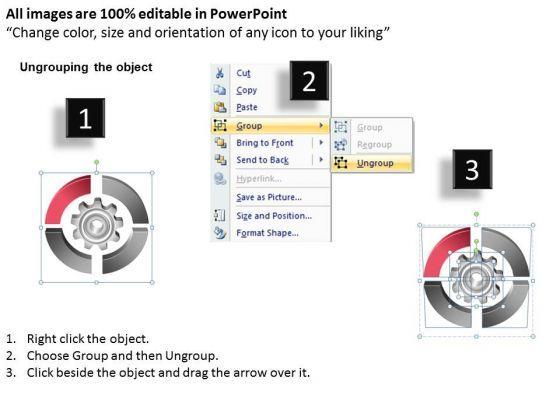 All images are 100% editable in PowerPoint
“Change color, size and orientation of any icon to your liking”

Ungrouping the object

1

2

Cut
Copy
Paste
Group
Bring to Front
Send to Back
Hyperlink...
Save as Picture...
Size and Position...
Format Shape...

Group
Regroup
Ungroup

3

1. Right click the object.
2. Choose Group and then Ungroup.
3. Click beside the object and drag the arrow over it.